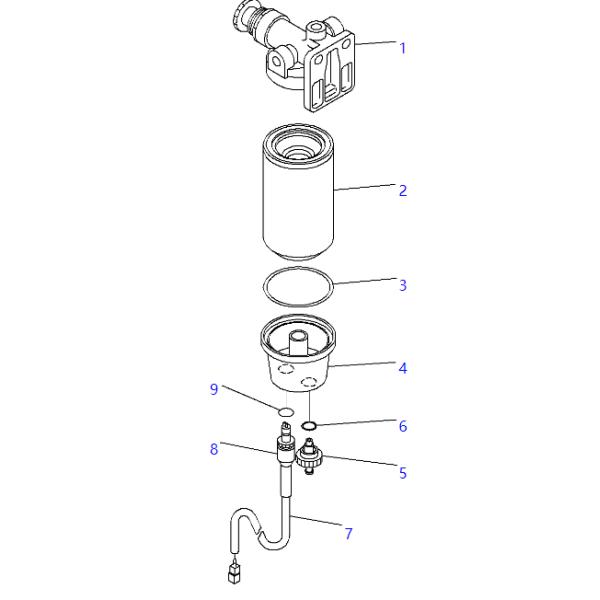 1
2
3
4
9
6
8
5
7