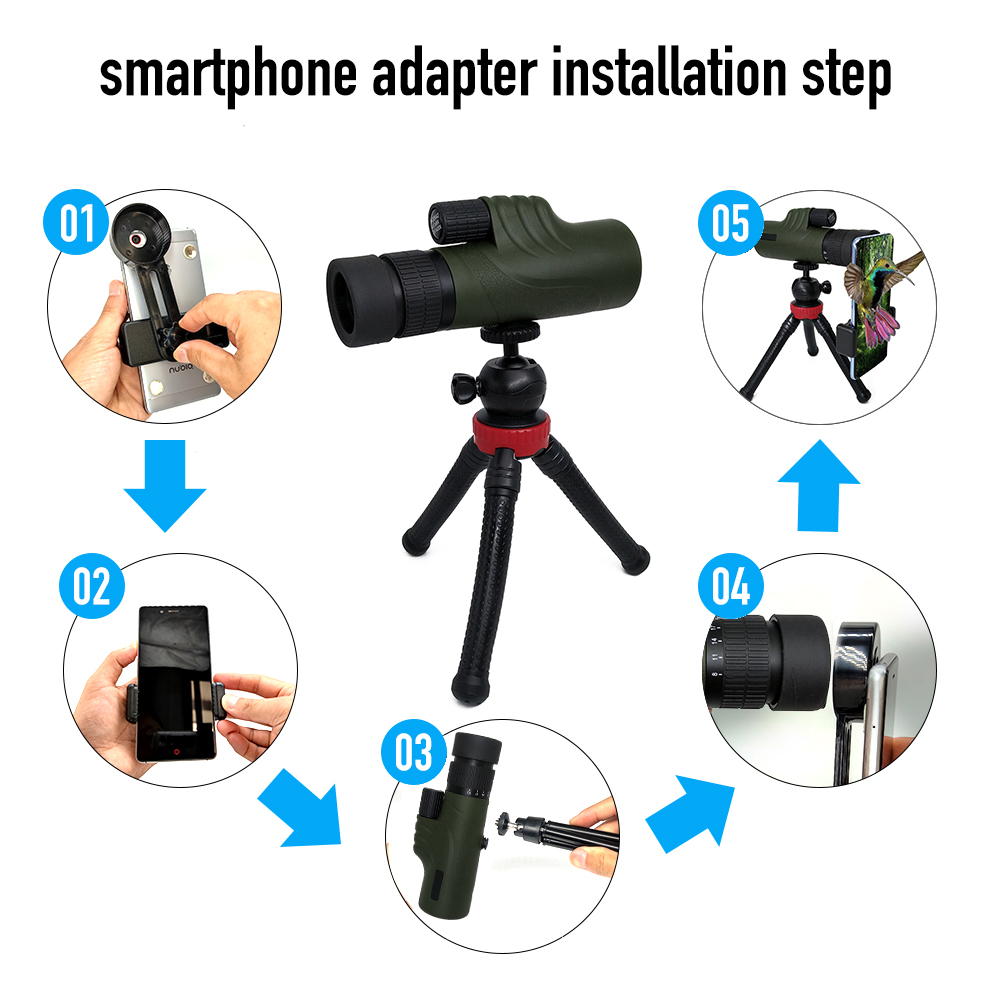 smartphone adapter installation step

01

nubia

02

03

04

05