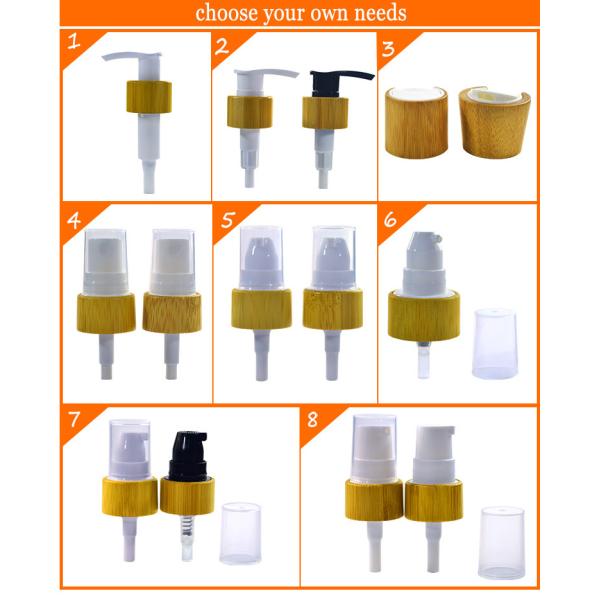 choose your own needs

1

2

3

4

5

6

7

8