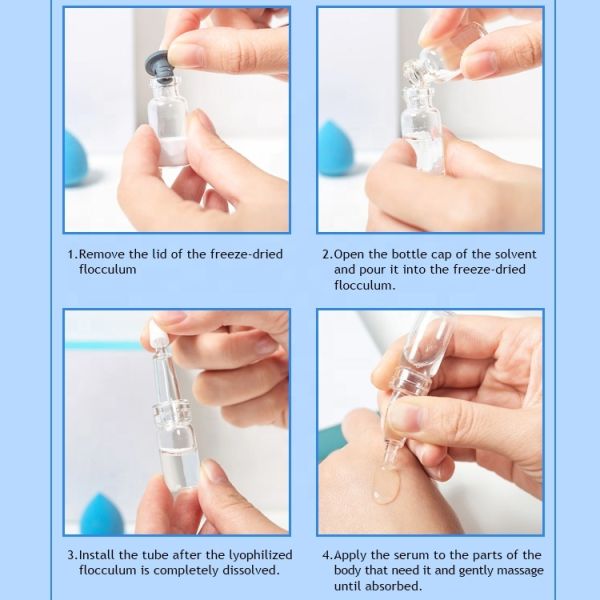 1.Remove the lid of the freeze-dried flocculum

2.Open the bottle cap of the solvent and pour it into the freeze-dried flocculum.

3.Install the tube after the lyophilized flocculum is completely dissolved.

4.Apply the serum to the parts of the body that need it and gently massage until absorbed.