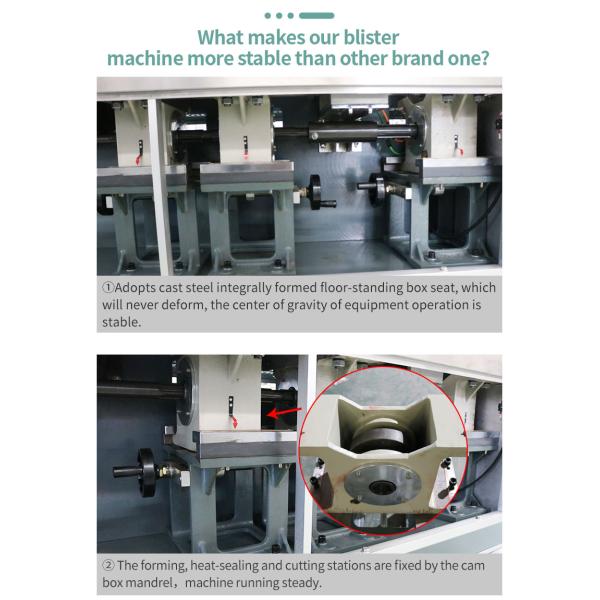 What makes our blister machine more stable than other brand one?

①Adopts cast steel integrally formed floor-standing box seat, which will never deform, the center of gravity of equipment operation is stable.

② The forming, heat-sealing and cutting stations are fixed by the cam box mandrel，machine running steady.