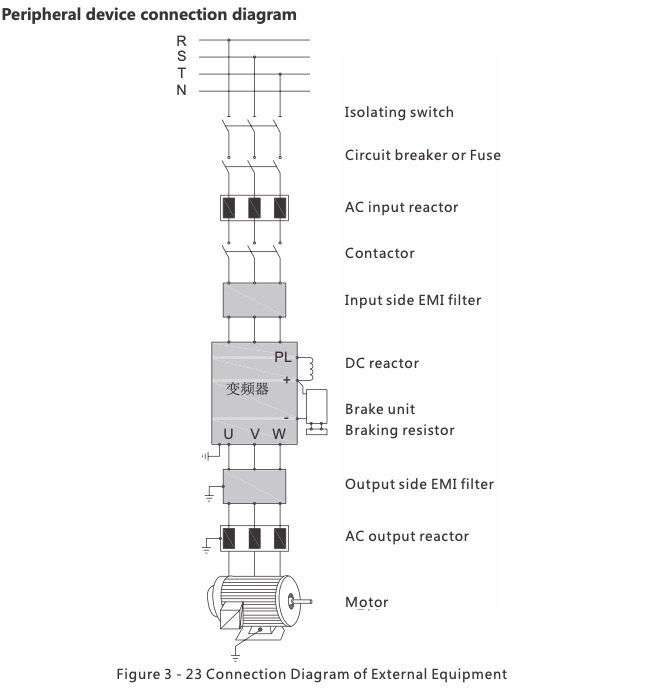 Peripheral device connection diagram

R
S
T
N

Isolating switch

Circuit breaker or Fuse

AC input reactor

Contactor

Input side EMI filter

PL
+
变频器
-
U V W

DC reactor

Brake unit

Braking resistor

Output side EMI filter

AC output reactor

Motor

Figure 3 - 23 Connection Diagram of External Equipment