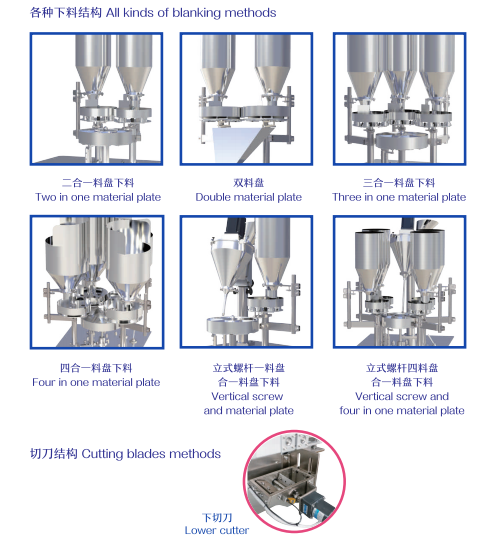 各种下料结构 All kinds of blanking methods

二合一料盘下料
Two in one material plate

双料盘
Double material plate

三合一料盘下料
Three in one material plate

四合一料盘下料
Four in one material plate

立式螺杆一料盘
合一料盘下料
Vertical screw
and material plate

立式螺杆四料盘
合一料盘下料
Vertical screw and
four in one material plate

切刀结构 Cutting blades methods

下切刀
Lower cutter