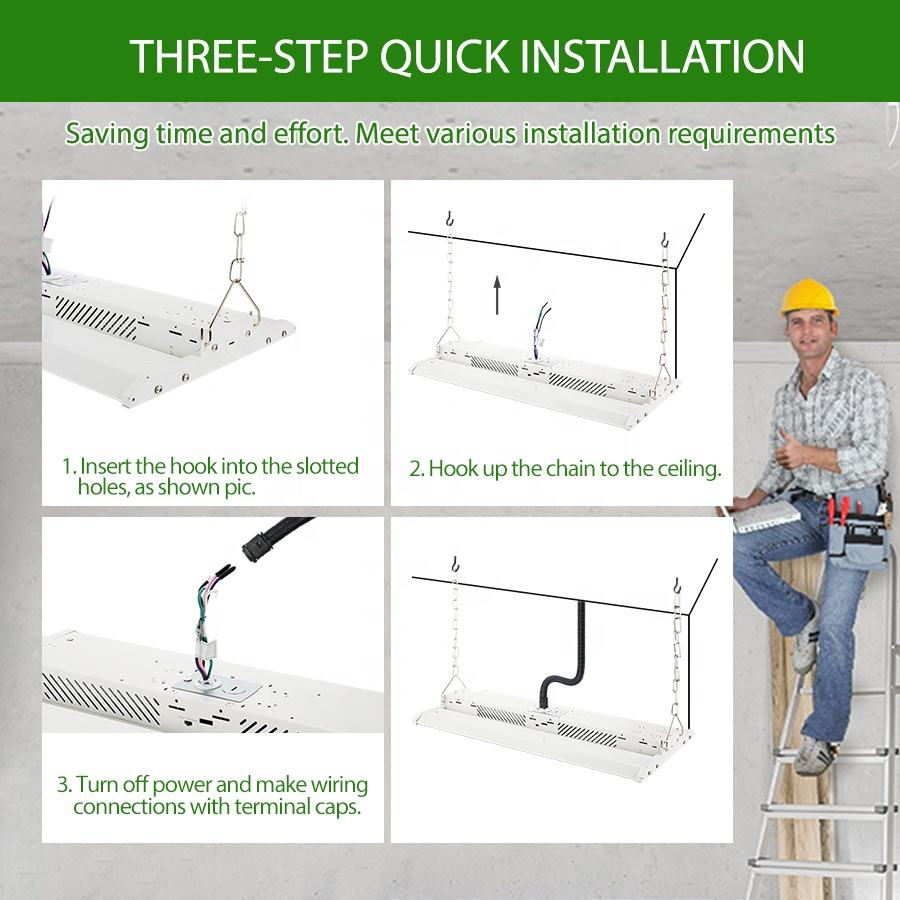 THREE-STEP QUICK INSTALLATION

Saving time and effort. Meet various installation requirements

1. Insert the hook into the slotted holes, as shown pic.

2. Hook up the chain to the ceiling.

3. Turn off power and make wiring connections with terminal caps.