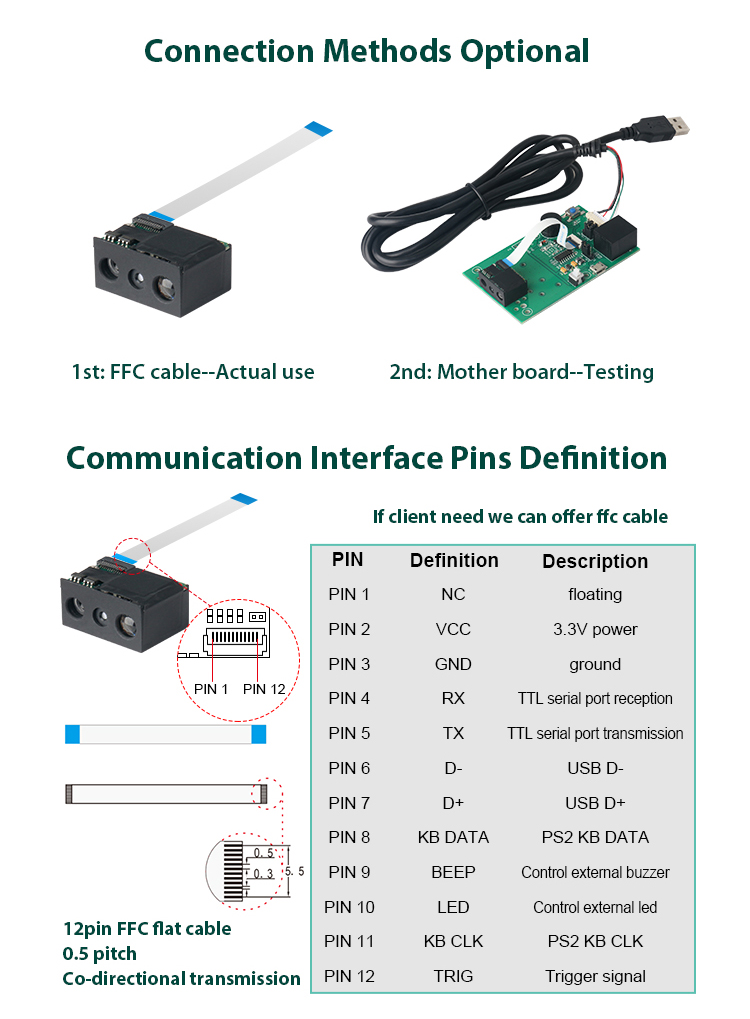 Connection Methods Optional

1st: FFC cable--Actual use

2nd: Mother board--Testing

Communication Interface Pins Definition

If client need we can offer ffc cable

PIN 1 PIN 12

0.5
0.3
5.5

12pin FFC flat cable
0.5 pitch
Co-directional transmission

| PIN | Definition | Description |
|---|---|---|
| PIN 1 | NC | floating |
| PIN 2 | VCC | 3.3V power |
| PIN 3 | GND | ground |
| PIN 4 | RX | TTL serial port reception |
| PIN 5 | TX | TTL serial port transmission |
| PIN 6 | D- | USB D- |
| PIN 7 | D+ | USB D+ |
| PIN 8 | KB DATA | PS2 KB DATA |
| PIN 9 | BEEP | Control external buzzer |
| PIN 10 | LED | Control external led |
| PIN 11 | KB CLK | PS2 KB CLK |
| PIN 12 | TRIG | Trigger signal |