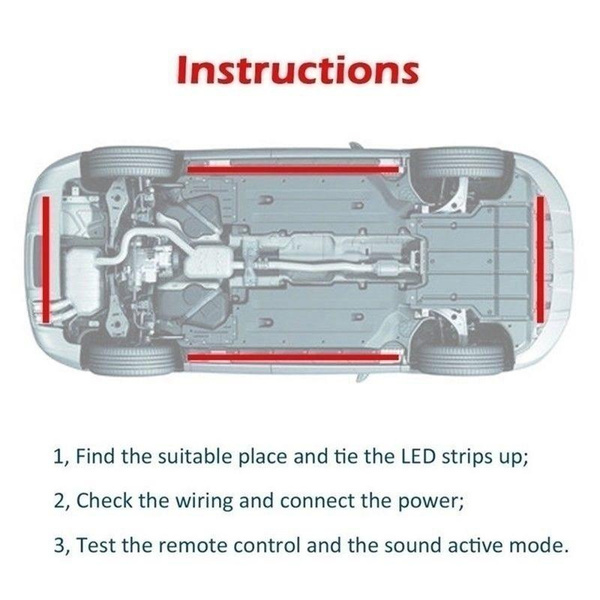 Instructions

1, Find the suitable place and tie the LED strips up;

2, Check the wiring and connect the power;

3, Test the remote control and the sound active mode.