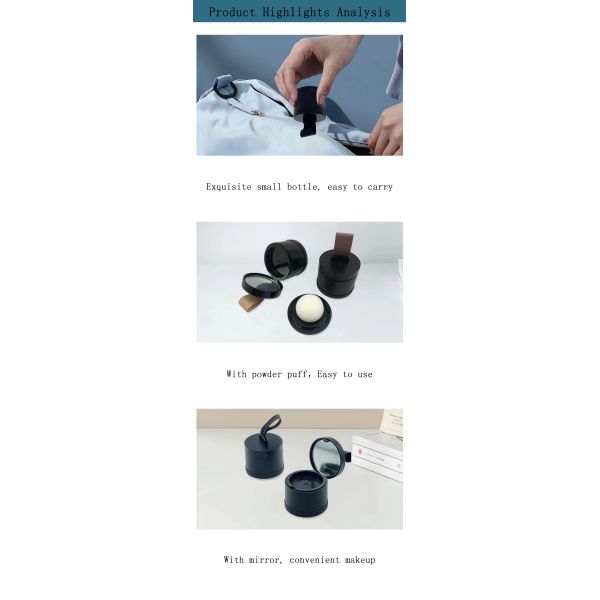 Product Highlights Analysis

Exquisite small bottle, easy to carry

With powder puff, Easy to use

With mirror, convenient makeup