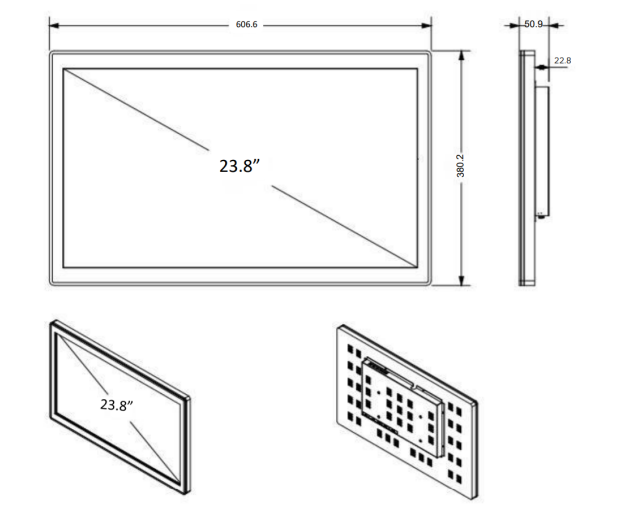 606.6

50.9

22.8

23.8”

380.2

23.8”