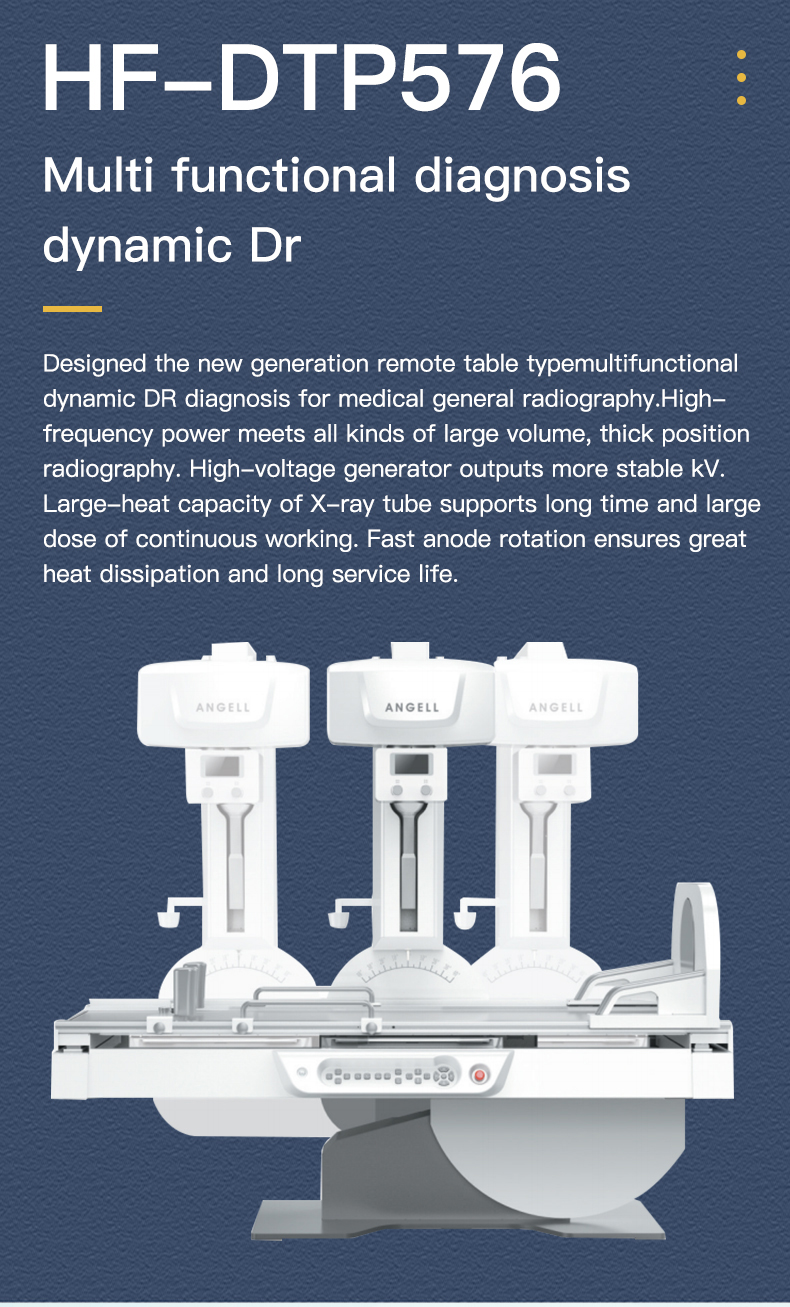 HF-DTP576

Multi functional diagnosis dynamic Dr

Designed the new generation remote table typemultifunctional dynamic DR diagnosis for medical general radiography.High-frequency power meets all kinds of large volume, thick position radiography. High-voltage generator outputs more stable kV. Large-heat capacity of X-ray tube supports long time and large dose of continuous working. Fast anode rotation ensures great heat dissipation and long service life.

ANGELL

ANGELL

ANGELL