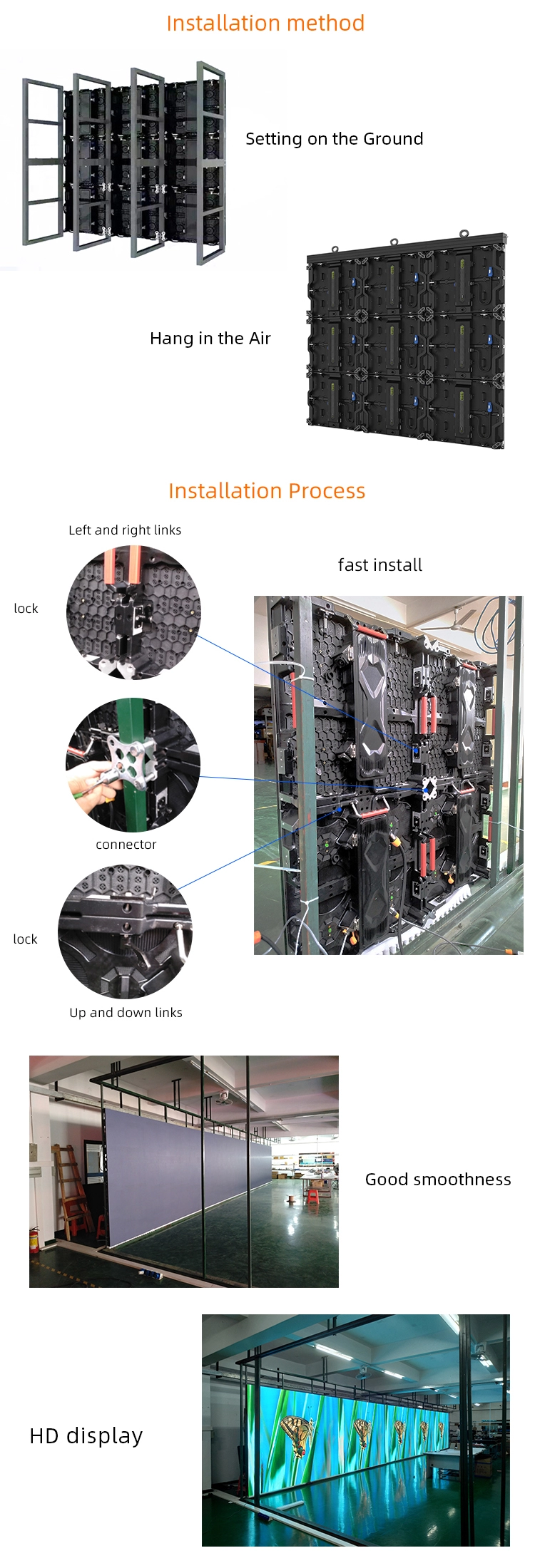 Installation method

Setting on the Ground

Hang in the Air

Installation Process

Left and right links

fast install

lock

connector

lock

Up and down links

Good smoothness

HD display