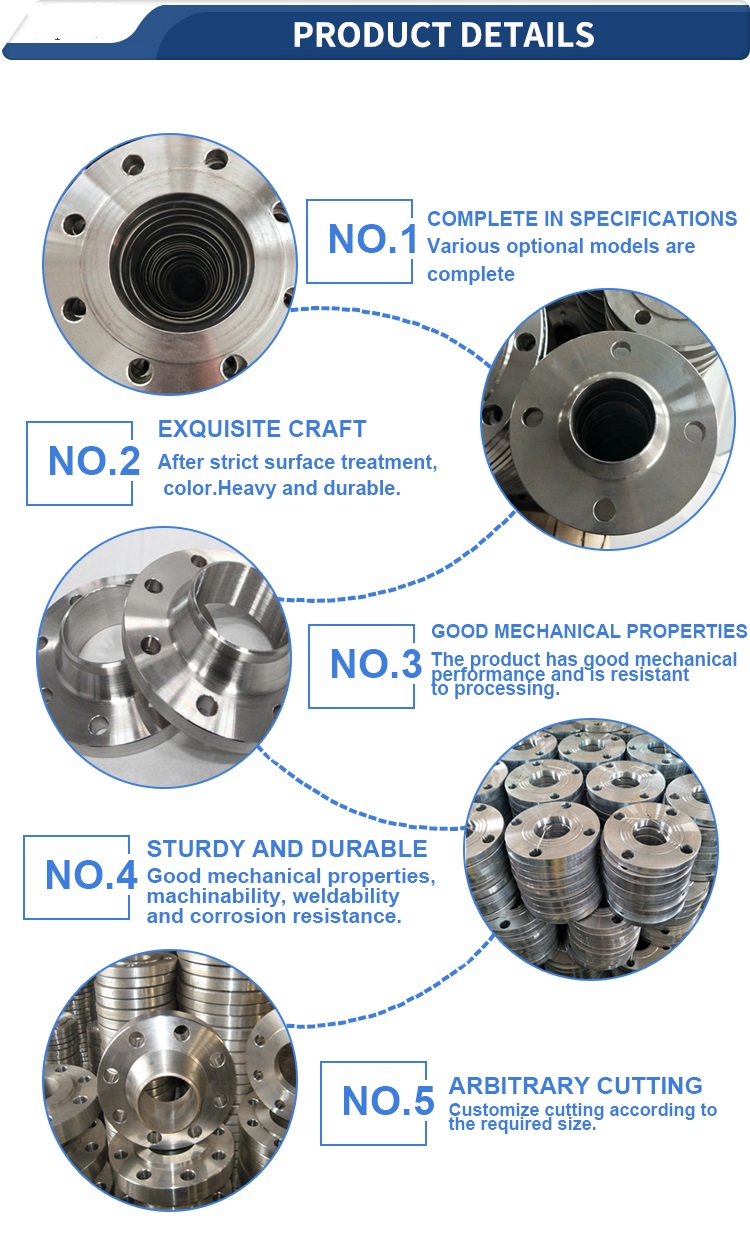 PRODUCT DETAILS

NO.1
COMPLETE IN SPECIFICATIONS
Various optional models are complete

NO.2
EXQUISITE CRAFT
After strict surface treatment, color.Heavy and durable.

NO.3
GOOD MECHANICAL PROPERTIES
The product has good mechanical performance and is resistant to processing.

NO.4
STURDY AND DURABLE
Good mechanical properties, machinability, weldability and corrosion resistance.

NO.5
ARBITRARY CUTTING
Customize cutting according to the required size.