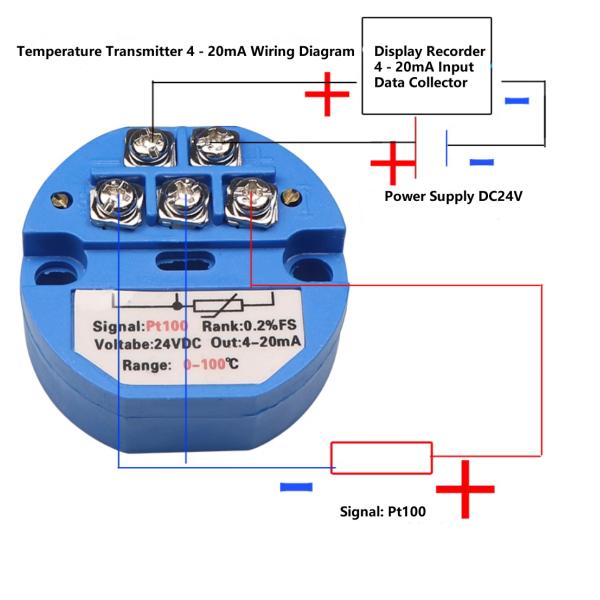 Temperature Transmitter 4 - 20mA Wiring Diagram

Display Recorder
4 - 20mA Input
Data Collector

+

-

+

-

Power Supply DC24V

Signal:Pt100 Rank:0.2%FS
Voltabe:24VDC Out:4-20mA
Range: 0-100℃

-

+

Signal: Pt100