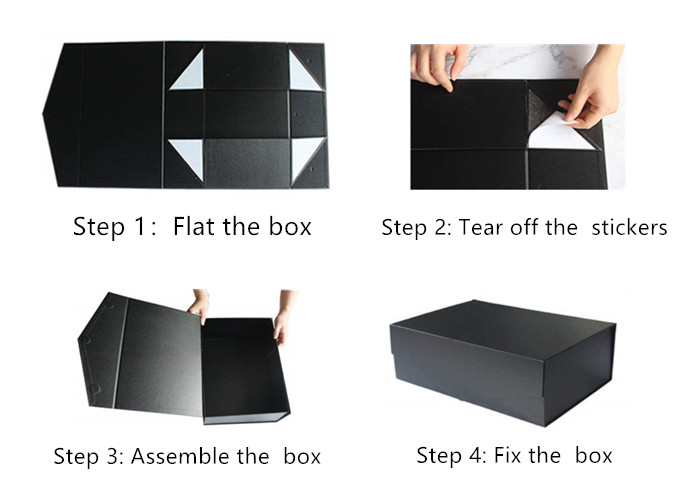 Step 1:  Flat the box

Step 2: Tear off the  stickers

Step 3: Assemble the  box

Step 4: Fix the  box