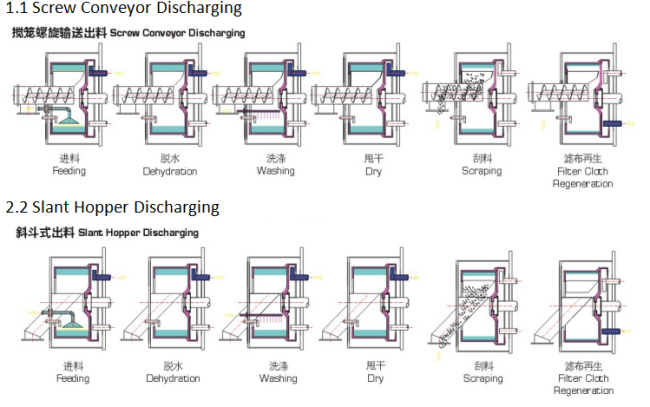 1.1 Screw Conveyor Discharging

搅笼螺旋输送出料 Screw Conveyor Discharging

进料
Feeding

脱水
Dehydration

洗涤
Washing

甩干
Dry

刮料
Scraping

滤布再生
Filter Cloth Regeneration

2.2 Slant Hopper Discharging

斜斗式出料 Slant Hopper Discharging

进料
Feeding

脱水
Dehydration

洗涤
Washing

甩干
Dry

刮料
Scraping

滤布再生
Filter Cloth Regeneration