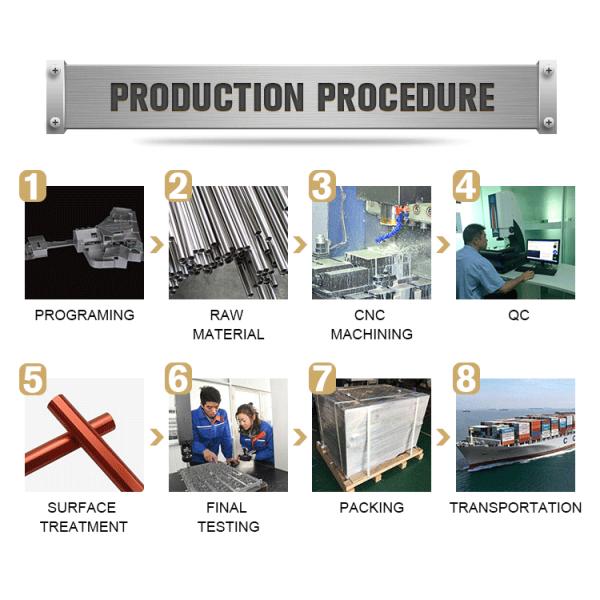 PRODUCTION PROCEDURE

1
PROGRAMING

2
RAW MATERIAL

3
CNC MACHINING

4
QC

5
SURFACE TREATMENT

6
FINAL TESTING

7
PACKING

8
TRANSPORTATION