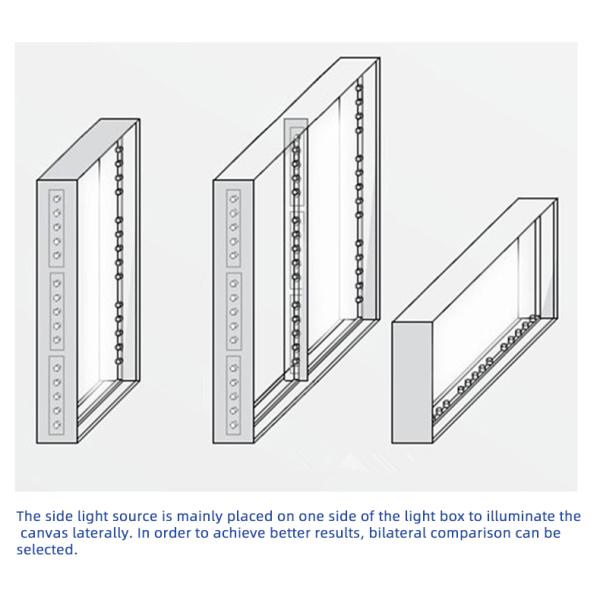 The side light source is mainly placed on one side of the light box to illuminate the canvas laterally. In order to achieve better results, bilateral comparison can be selected.