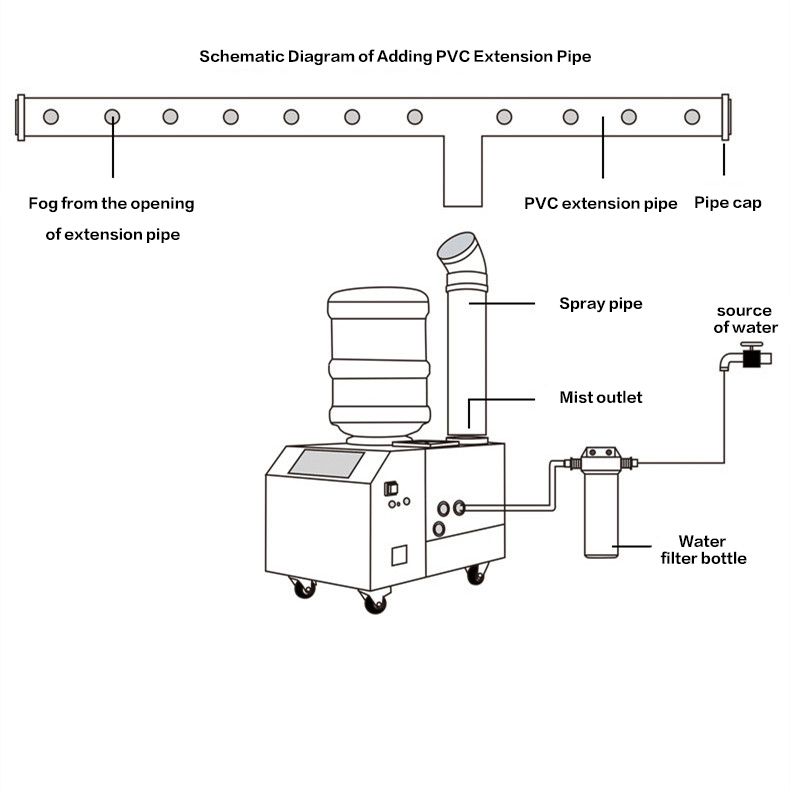 Schematic Diagram of Adding PVC Extension Pipe

Fog from the opening of extension pipe

PVC extension pipe

Pipe cap

Spray pipe

source of water

Mist outlet

Water filter bottle