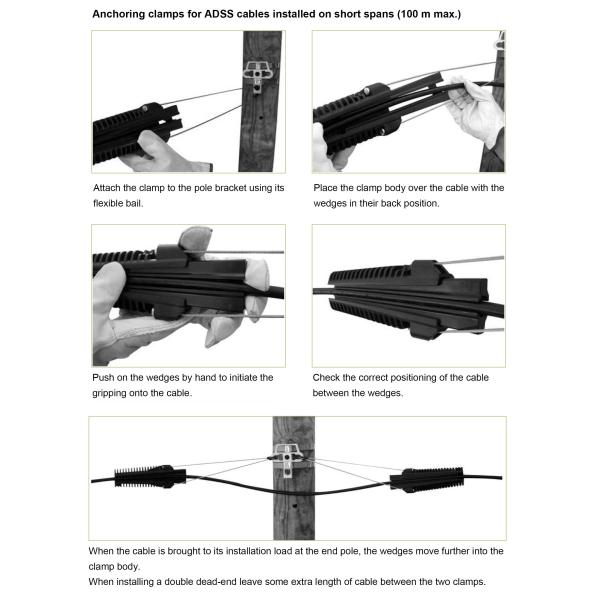 Anchoring clamps for ADSS cables installed on short spans (100 m max.)

Attach the clamp to the pole bracket using its flexible bail.

Place the clamp body over the cable with the wedges in their back position.

Push on the wedges by hand to initiate the gripping onto the cable.

Check the correct positioning of the cable between the wedges.

When the cable is brought to its installation load at the end pole, the wedges move further into the clamp body.
When installing a double dead-end leave some extra length of cable between the two clamps.