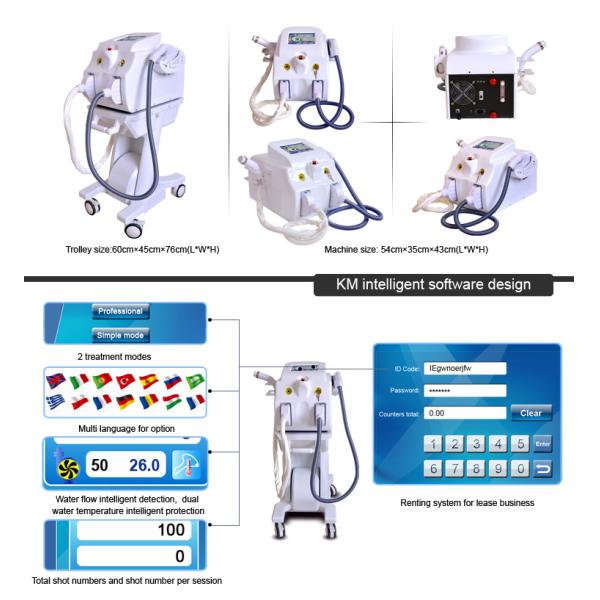 Trolley size:60cm×45cm×76cm(L*W*H)

Machine size: 54cm×35cm×43cm(L*W*H)

KM intelligent software design

Professional

Simple mode

2 treatment modes

Multi language for option

50 26.0

Water flow intelligent detection, dual water temperature intelligent protection

100

0

Total shot numbers and shot number per session

ID Code: IEgwnoerjfw

Password: ********

Counters total: 0.00

Clear

1 2 3 4 5 Enter

6 7 8 9 0

Renting system for lease business