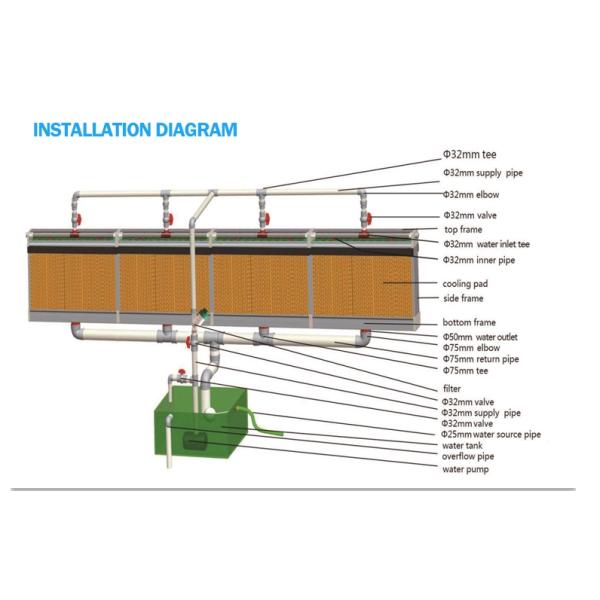 INSTALLATION DIAGRAM

Φ32mm tee
Φ32mm supply pipe
Φ32mm elbow
Φ32mm valve
top frame
Φ32mm water inlet tee
Φ32mm inner pipe
cooling pad
side frame
bottom frame
Φ50mm water outlet
Φ75mm elbow
Φ75mm return pipe
Φ75mm tee
filter
Φ32mm valve
Φ32mm supply pipe
Φ32mm valve
Φ25mm water source pipe
water tank
overflow pipe
water pump