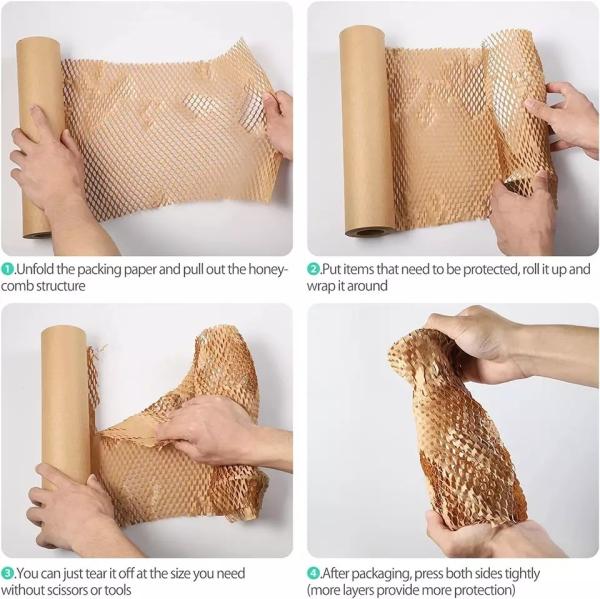 1.Unfold the packing paper and pull out the honeycomb structure

2.Put items that need to be protected, roll it up and wrap it around

3.You can just tear it off at the size you need without scissors or tools

4.After packaging, press both sides tightly (more layers provide more protection)