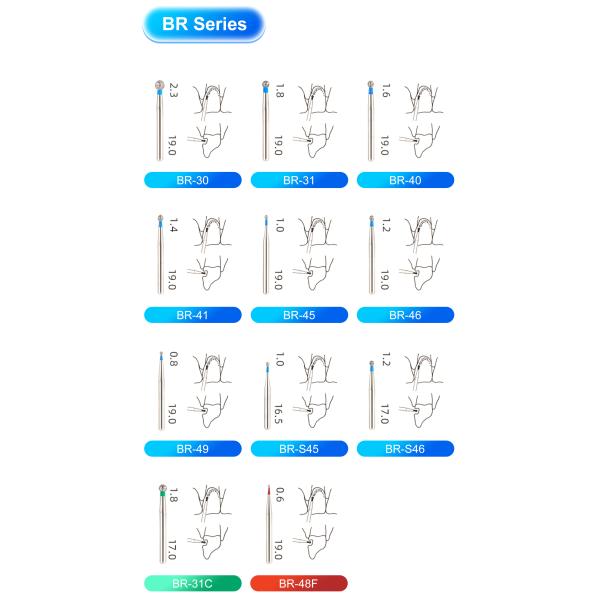 BR Series

2.3
19.0
BR-30

1.8
19.0
BR-31

1.6
19.0
BR-40

1.4
19.0
BR-41

1.0
19.0
BR-45

1.2
19.0
BR-46

0.8
19.0
BR-49

1.0
16.5
BR-S45

1.2
17.0
BR-S46

1.8
17.0
BR-31C

0.6
19.0
BR-48F