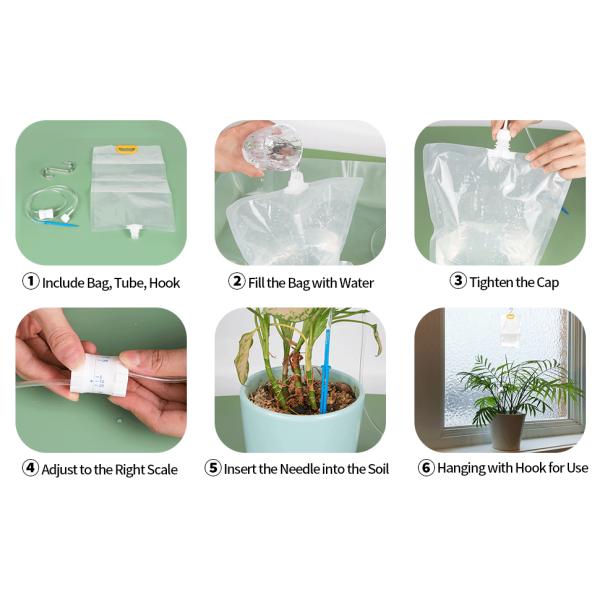 ① Include Bag, Tube, Hook

② Fill the Bag with Water

③ Tighten the Cap

④ Adjust to the Right Scale

⑤ Insert the Needle into the Soil

⑥ Hanging with Hook for Use