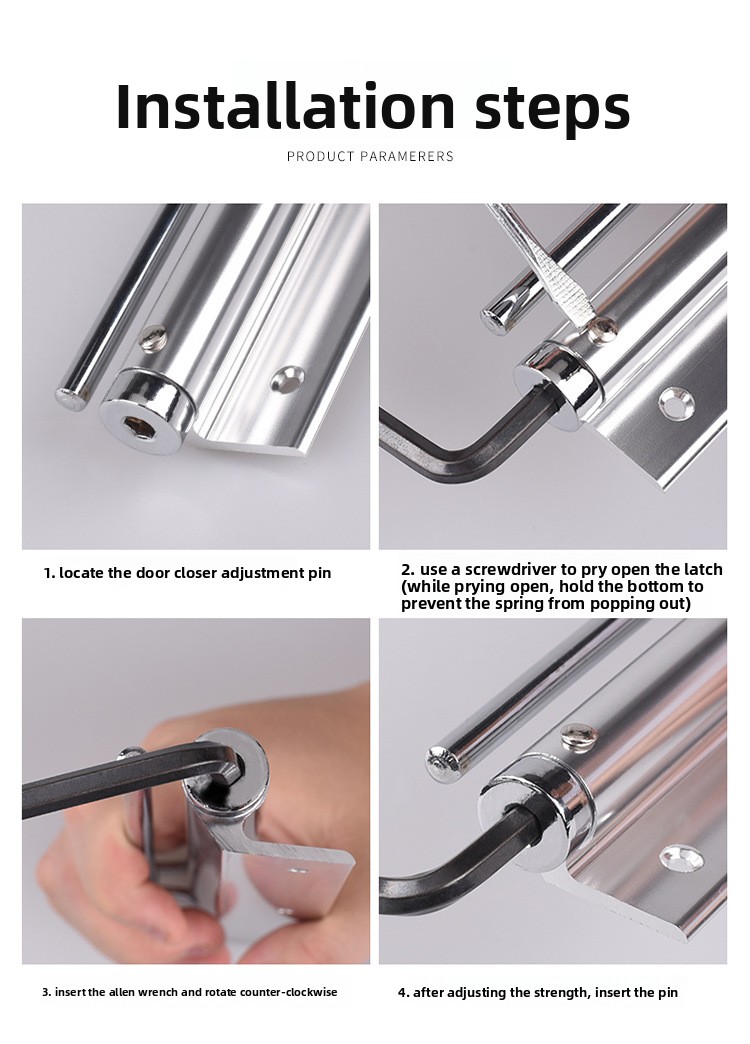 Installation steps

PRODUCT PARAMERERS

1. locate the door closer adjustment pin

2. use a screwdriver to pry open the latch (while prying open, hold the bottom to prevent the spring from popping out)

3. insert the allen wrench and rotate counter-clockwise

4. after adjusting the strength, insert the pin