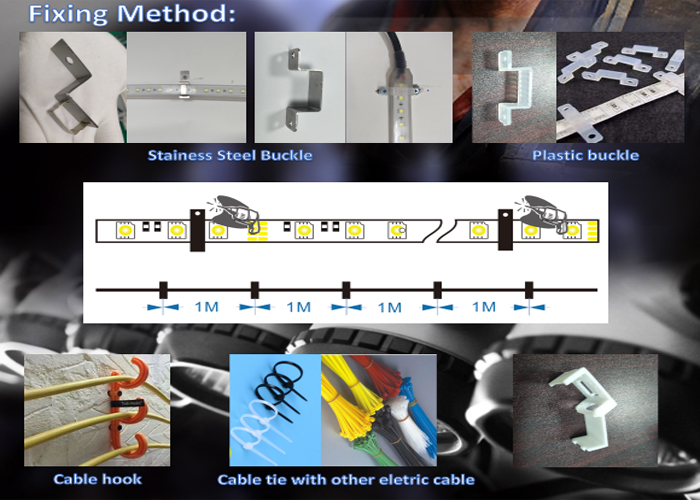 Fixing Method:

Stainess Steel Buckle

Plastic buckle

1M 1M 1M 1M

Cable hook

Cable tie with other eletric cable