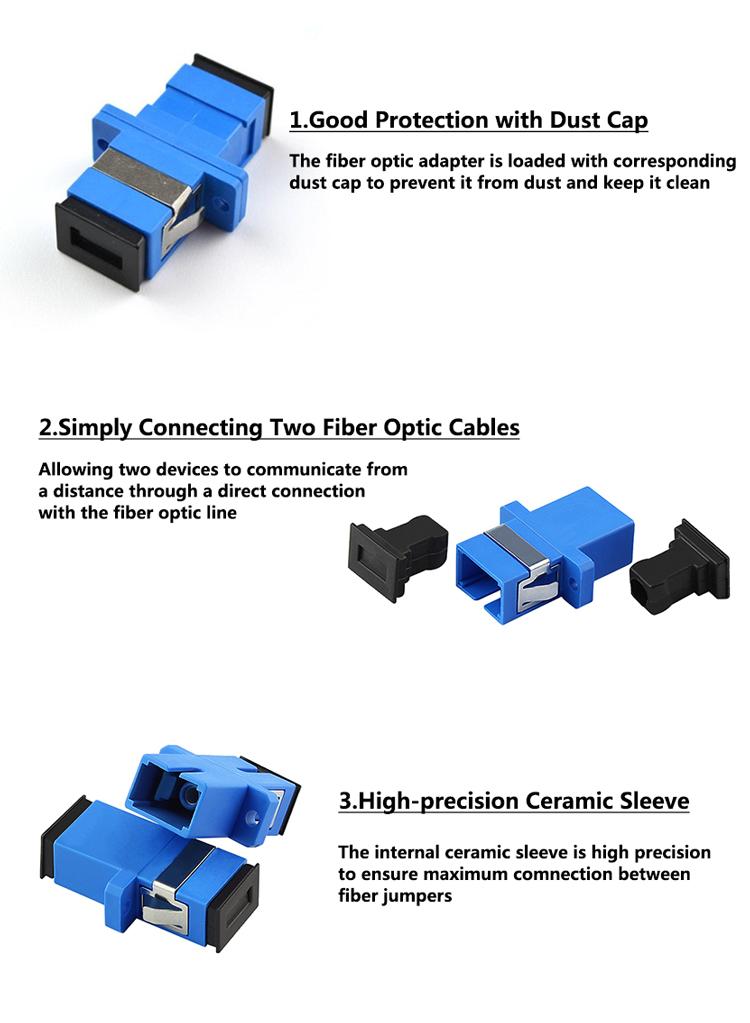 1.Good Protection with Dust Cap

The fiber optic adapter is loaded with corresponding dust cap to prevent it from dust and keep it clean

2.Simply Connecting Two Fiber Optic Cables

Allowing two devices to communicate from a distance through a direct connection with the fiber optic line

3.High-precision Ceramic Sleeve

The internal ceramic sleeve is high precision to ensure maximum comnection between fiber jumpers