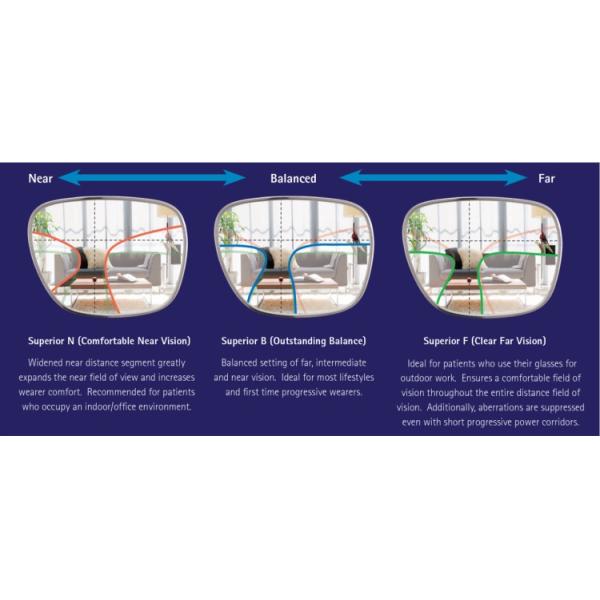 Near

Balanced

Far

Superior N (Comfortable Near Vision)

Widened near distance segment greatly expands the near field of view and increases wearer comfort. Recommended for patients who occupy an indoor/office environment.

Superior B (Outstanding Balance)

Balanced setting of far, intermediate and near vision. Ideal for most lifestyles and first time progressive wearers.

Superior F (Clear Far Vision)

Ideal for patients who use their glasses for outdoor work. Ensures a comfortable field of vision throughout the entire distance field of vision. Additionally, aberrations are suppressed even with short progressive power corridors.