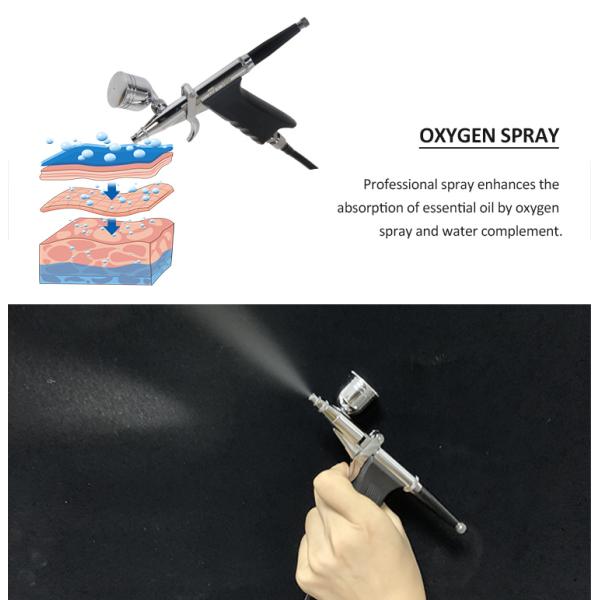 OXYGEN SPRAY

Professional spray enhances the absorption of essential oil by oxygen spray and water complement.