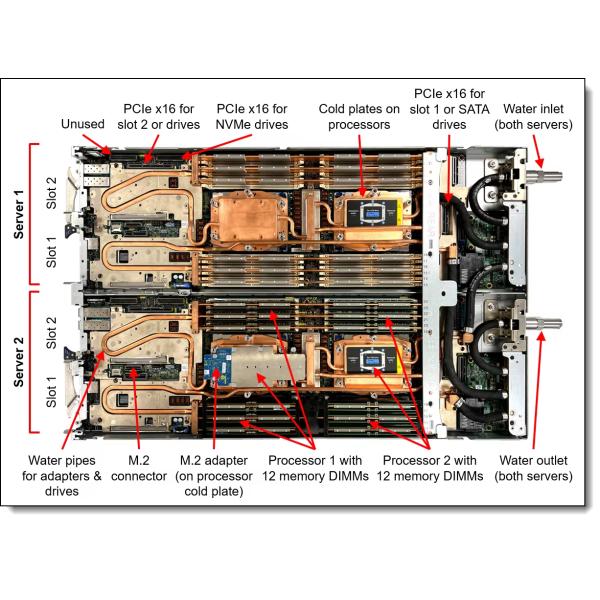 Unused

PCIe x16 for slot 2 or drives

PCIe x16 for NVMe drives

Cold plates on processors

PCIe x16 for slot 1 or SATA drives

Water inlet (both servers)

Server 1

Slot 2

Slot 1

Server 2

Slot 2

Slot 1

Water pipes for adapters & drives

M.2 connector

M.2 adapter (on processor cold plate)

Processor 1 with 12 memory DIMMs

Processor 2 with 12 memory DIMMs

Water outlet (both servers)