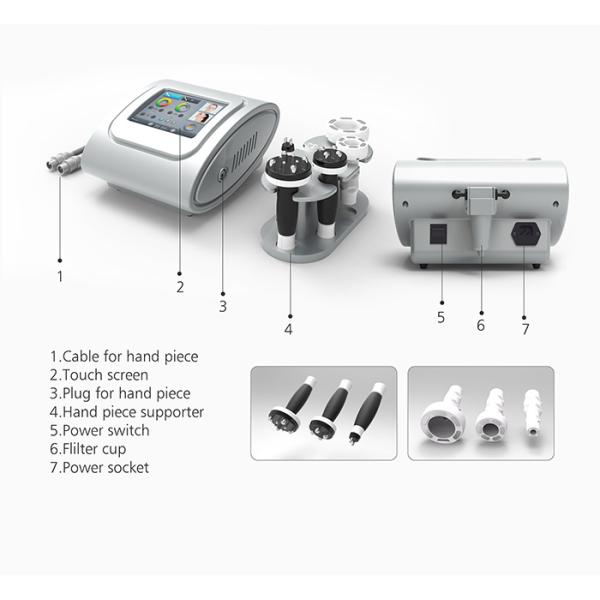 1

2

3

4

5

6

7

1.Cable for hand piece
2.Touch screen
3.Plug for hand piece
4.Hand piece supporter
5.Power switch
6.Flilter cup
7.Power socket