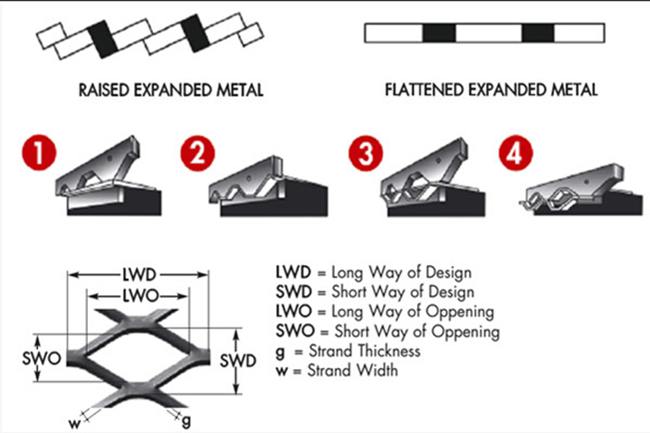 RAISED EXPANDED METAL

FLATTENED EXPANDED METAL

1

2

3

4

LWD

LWO

SWO

SWD

w

g

LWD = Long Way of Design
SWD = Short Way of Design
LWO = Long Way of Oppening
SWO = Short Way of Oppening
g = Strand Thickness
w = Strand Width