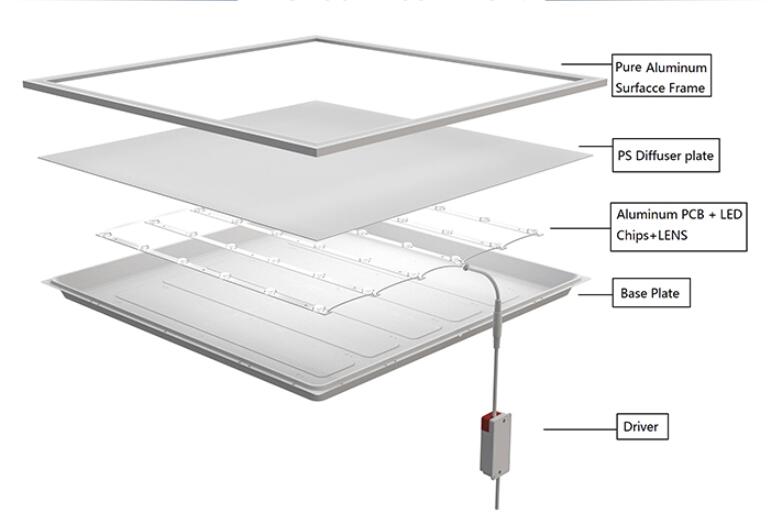 Pure Aluminum
Surfacce Frame

PS Diffuser plate

Aluminum PCB + LED
Chips+LENS

Base Plate

Driver