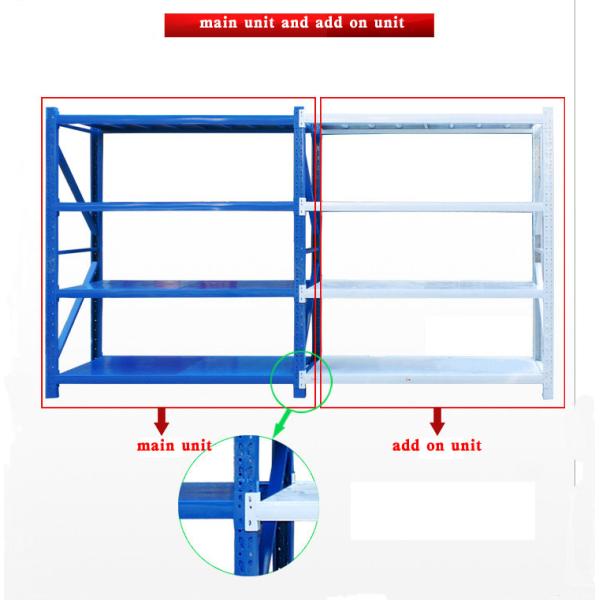 main unit and add on unit

main unit

add on unit