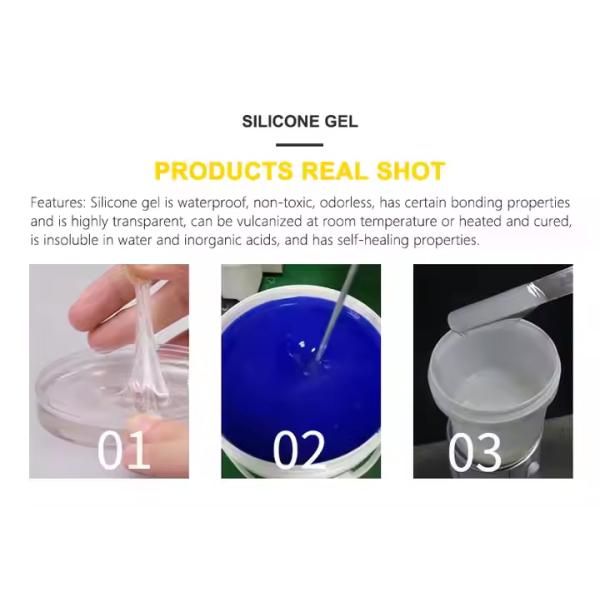 SILICONE GEL

PRODUCTS REAL SHOT

Features: Silicone gel is waterproof, non-toxic, odorless, has certain bonding properties and is highly transparent, can be vulcanized at room temperature or heated and cured, is insoluble in water and inorganic acids, and has self-healing properties.

01

02

03