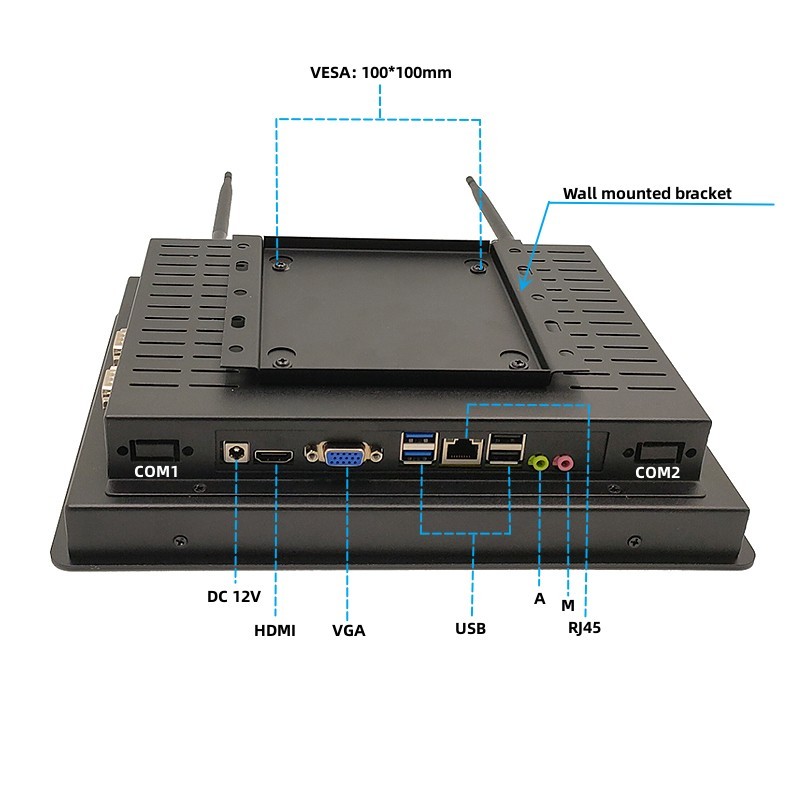 VESA: 100*100mm

Wall mounted bracket

COM1

COM2

DC 12V

HDMI

VGA

USB

A

M

RJ45