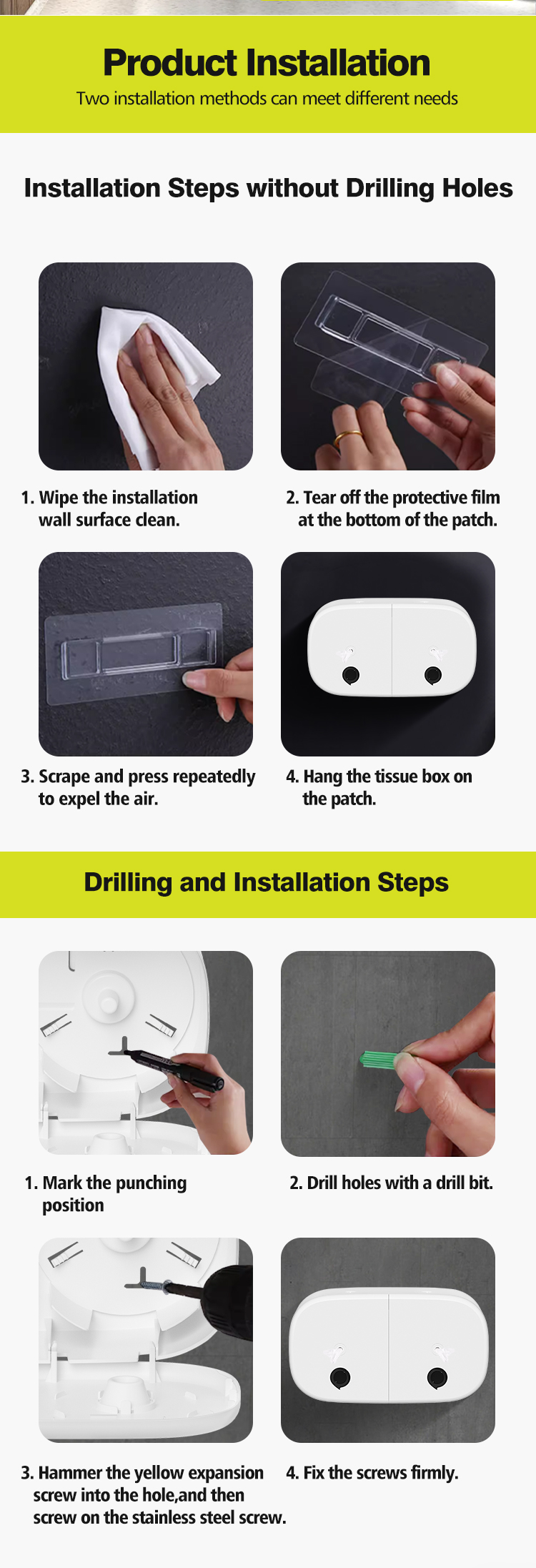 Product Installation
Two installation methods can meet different needs

Installation Steps without Drilling Holes

1. Wipe the installation wall surface clean.

2. Tear off the protective film at the bottom of the patch.

3. Scrape and press repeatedly to expel the air.

4. Hang the tissue box on the patch.

Drilling and Installation Steps

1. Mark the punching position

2. Drill holes with a drill bit.

3. Hammer the yellow expansion screw into the hole,and then screw on the stainless steel screw.

4. Fix the screws firmly.