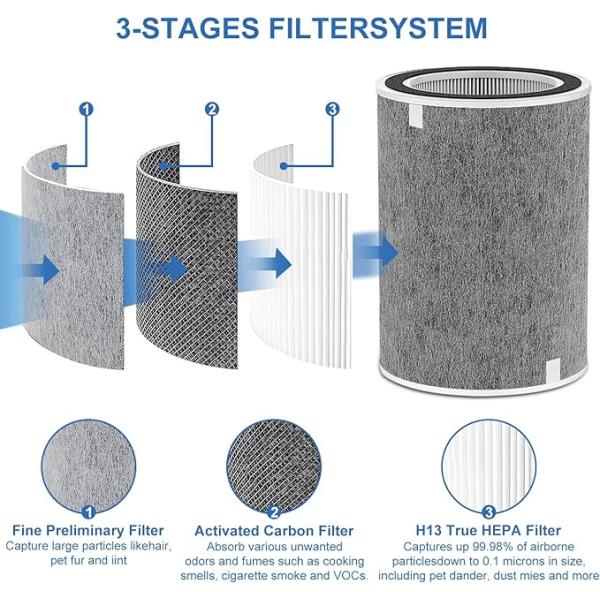 3-STAGES FILTERSYSTEM

1

2

3

1

Fine Preliminary Filter
Capture large particles likehair, pet fur and iint

2

Activated Carbon Filter
Absorb various unwanted odors and fumes such as cooking smells, cigarette smoke and VOCs.

3

H13 True HEPA Filter
Captures up 99.98% of airborne particlesdown to 0.1 microns in size, including pet dander, dust mies and more