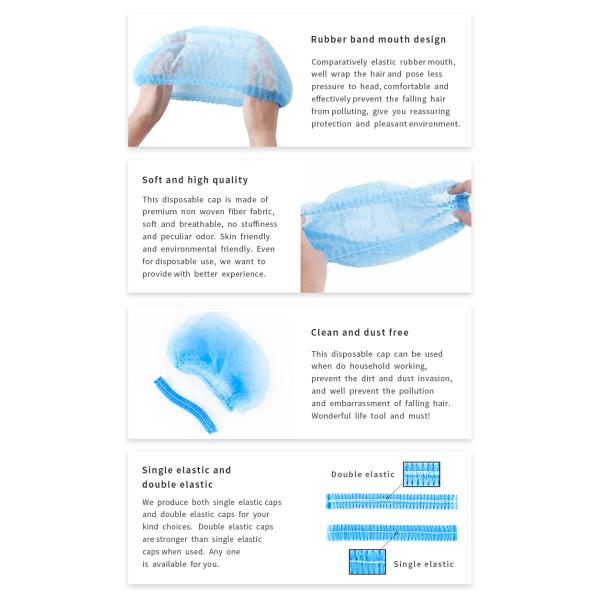 Rubber band mouth design

Comparatively elastic rubber mouth, well wrap the hair and pose less pressure to head, comfortable and effectively prevent the falling hair from polluting, give you reassuring protection and pleasant environment.

Soft and high quality

This disposable cap is made of premium non woven fiber fabric, soft and breathable, no stuffiness and peculiar odor. Skin friendly and environmental friendly. Even for disposable use, we want to provide with better experience.

Clean and dust free

This disposable cap can be used when do household working, prevent the dirt and dust invasion, and well prevent the pollution and embarrassment of falling hair. Wonderful life tool and must!

Single elastic and double elastic

We produce both single elastic caps and double elastic caps for your kind choices. Double elastic caps are stronger than single elastic caps when used. Any one is available for you.

Double elastic

Single elastic