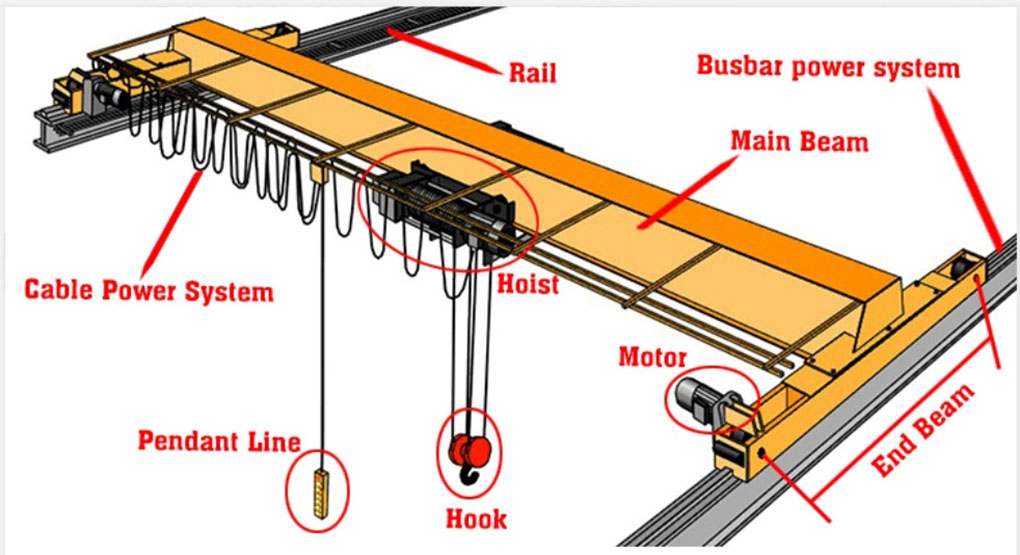 Rail
Busbar power system
Main Beam
Cable Power System
Hoist
Motor
Pendant Line
Hook
End Beam