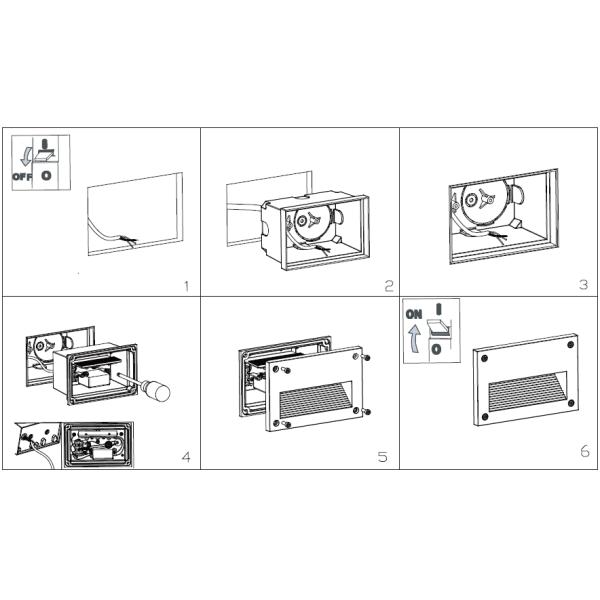 I
OFF O

1

2

3

4

5

ON I
O

6