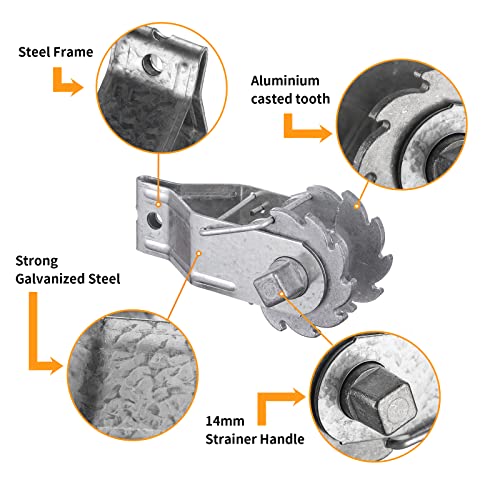 Steel Frame

Aluminium casted tooth

Strong Galvanized Steel

14mm Strainer Handle