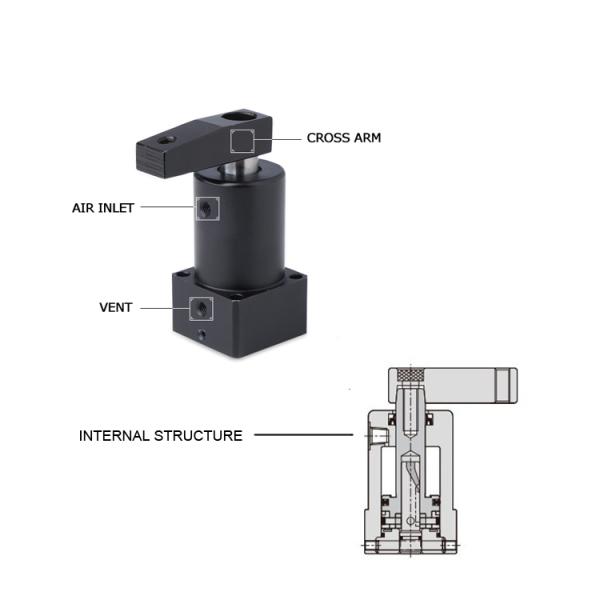 CROSS ARM

AIR INLET

VENT

INTERNAL STRUCTURE