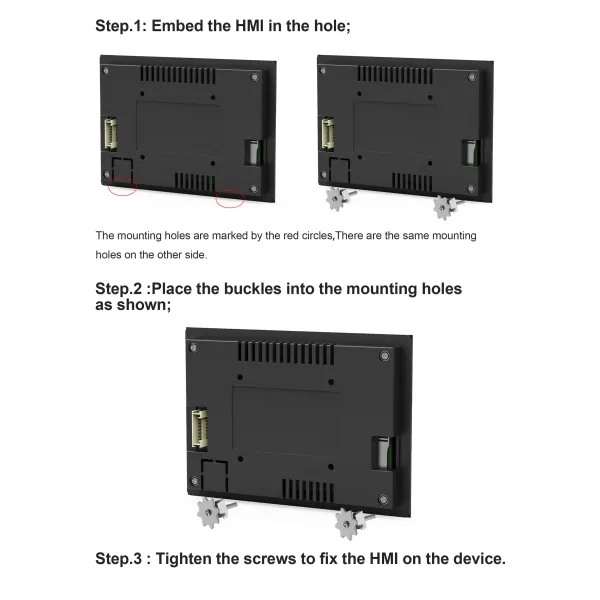 Step.1: Embed the HMI in the hole;

The mounting holes are marked by the red circles,There are the same mounting holes on the other side.

Step.2 :Place the buckles into the mounting holes as shown;

Step.3 : Tighten the screws to fix the HMI on the device.