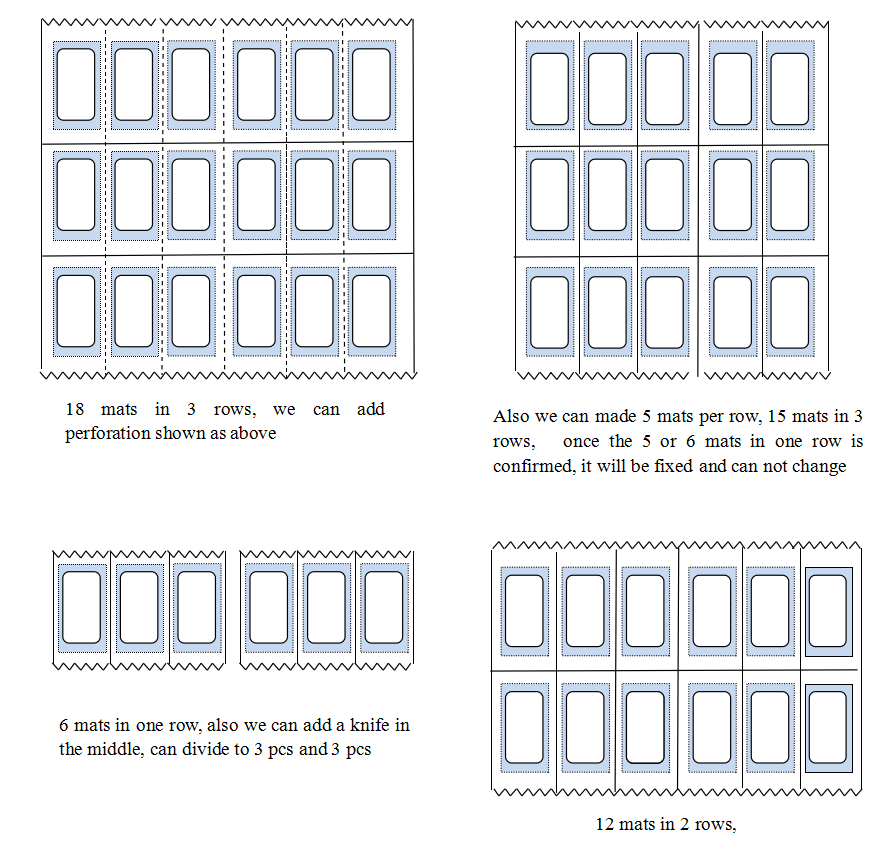 18 mats in 3 rows, we can add perforation shown as above

Also we can made 5 mats per row, 15 mats in 3 rows, once the 5 or 6 mats in one row is confirmed, it will be fixed and can not change

6 mats in one row, also we can add a knife in the middle, can divide to 3 pcs and 3 pcs

12 mats in 2 rows,