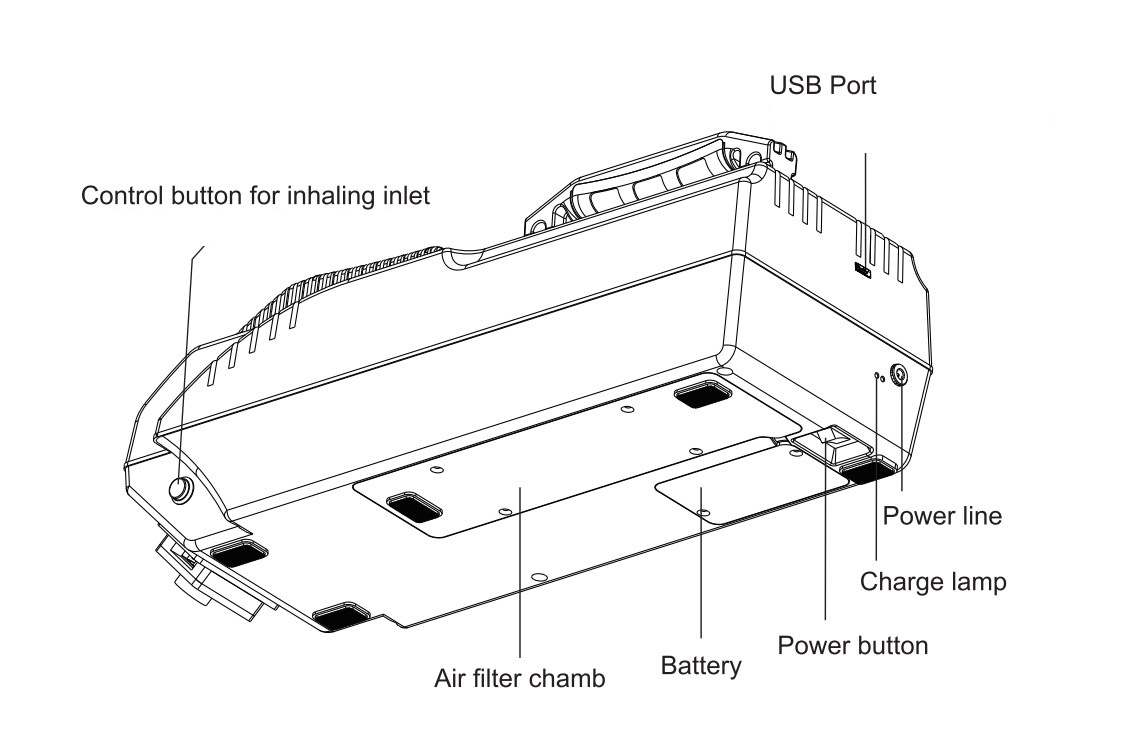 USB Port

Control button for inhaling inlet

Power line

Charge lamp

Power button

Battery

Air filter chamb