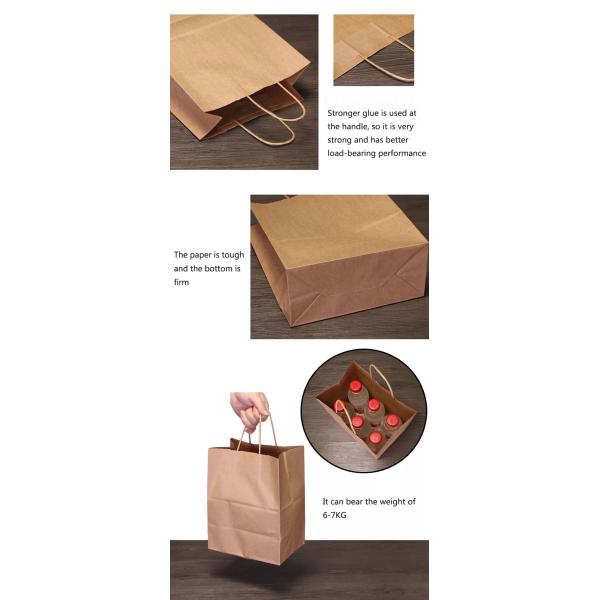 Stronger glue is used at the handle, so it is very strong and has better load-bearing performance

The paper is tough and the bottom is firm

It can bear the weight of 6-7KG